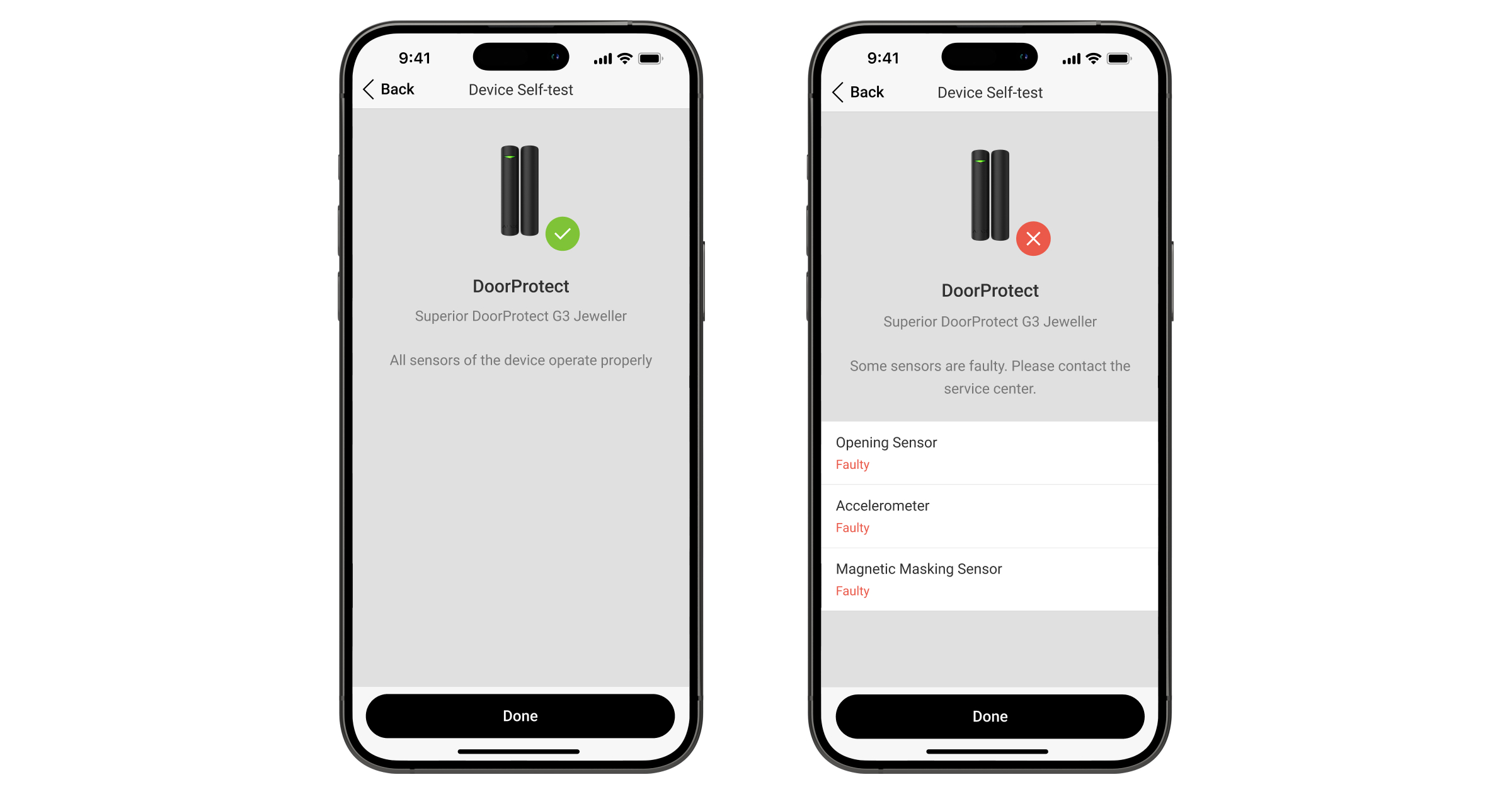 9:41

Back

Device Self-test

DoorProtect

Superior DoorProtect G3 Jeweller

All sensors of the device operate properly

Done

9:41

Back

Device Self-test

DoorProtect

Superior DoorProtect G3 Jeweller

Some sensors are faulty. Please contact the service center.

Opening Sensor
Faulty

Accelerometer
Faulty

Magnetic Masking Sensor
Faulty

Done