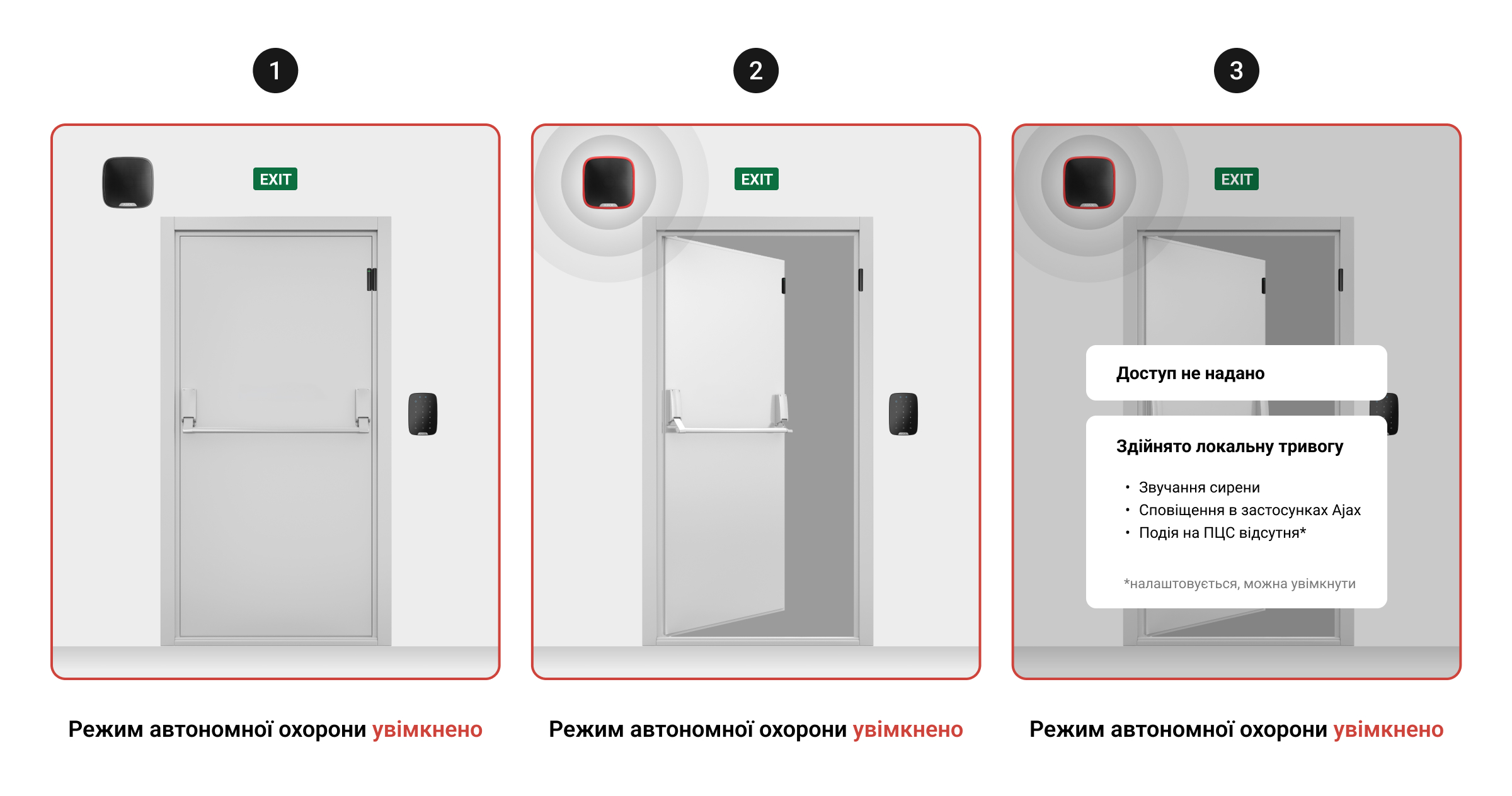 1

EXIT

Режим автономної охорони увімкнено

2

EXIT

Режим автономної охорони увімкнено

3

EXIT

Доступ не надано

Здійнято локальну тривогу

• Звучання сирени
• Сповіщення в застосунках Ajax
• Подія на ПЦС відсутня*

*налаштовується, можна увімкнути

Режим автономної охорони увімкнено