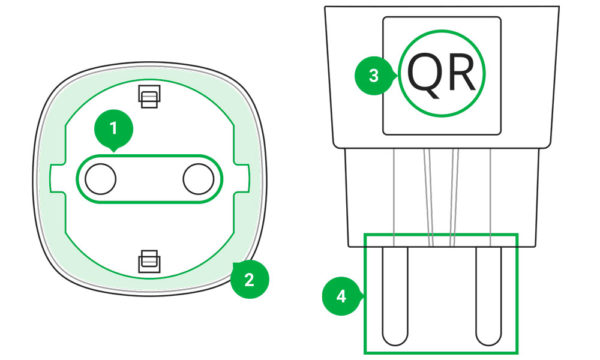 1
2
3
QR
4