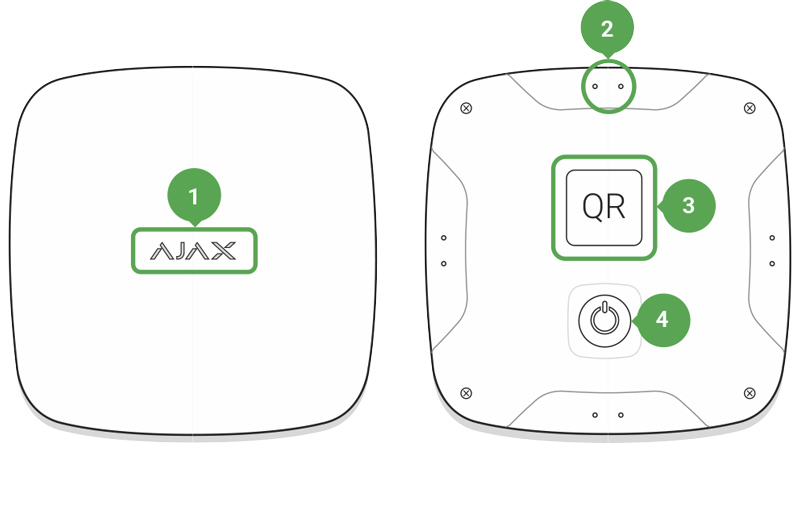 1
AJAX
2
QR
3
4